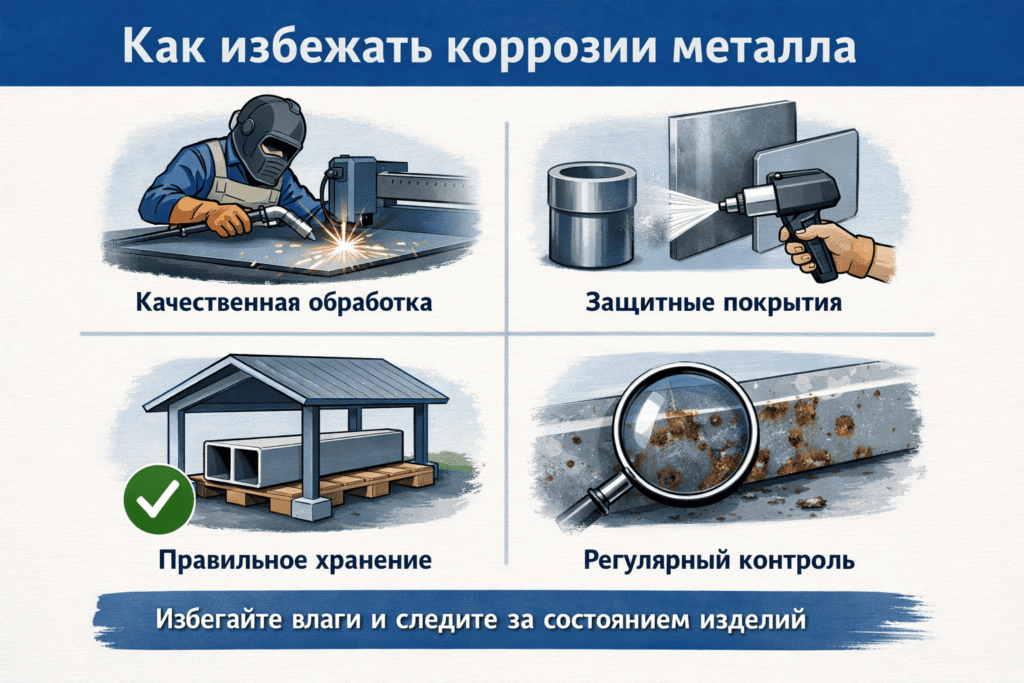 Как избежать коррозии металла

Качественная обработка

Защитные покрытия

Правильное хранение

Регулярный контроль

Избегайте влаги и следите за состоянием изделий